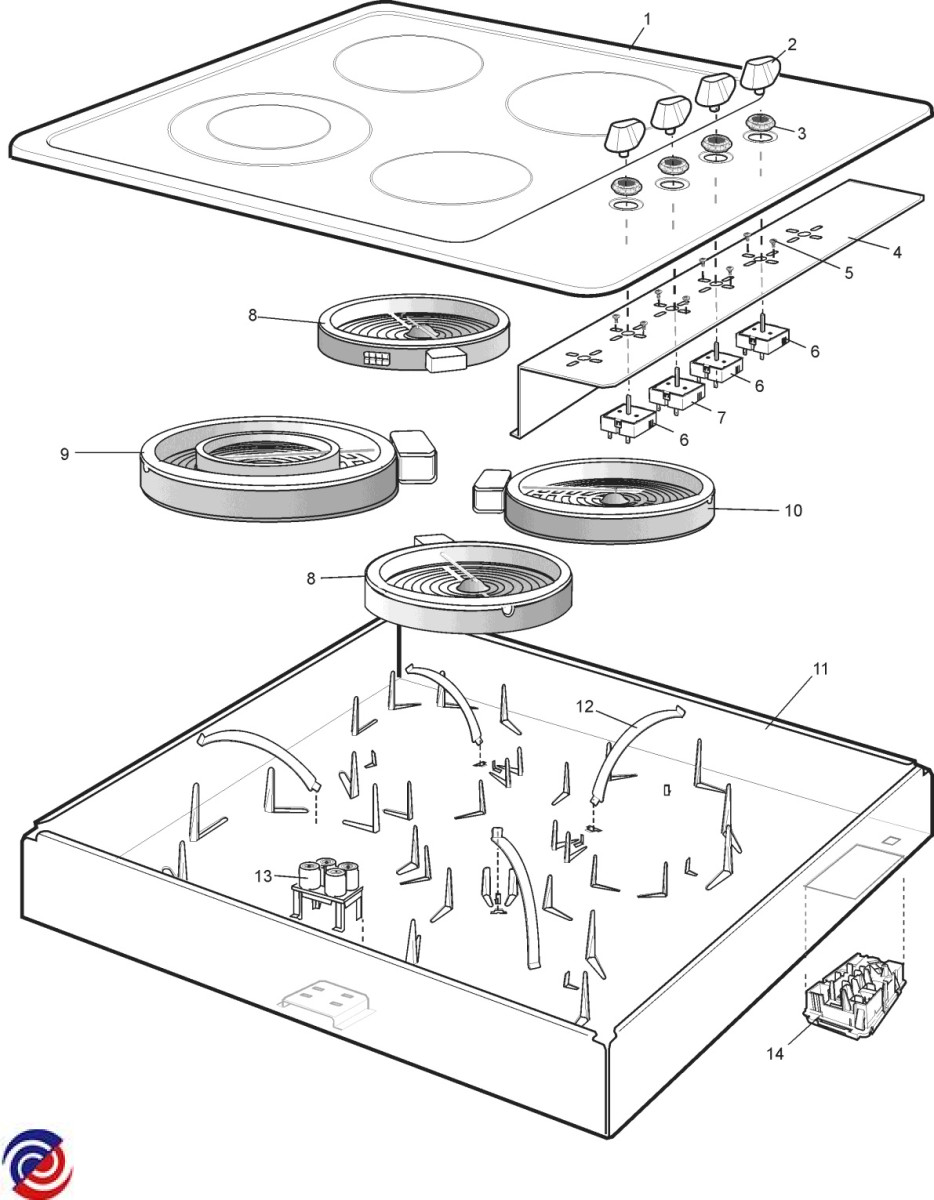 1
2
3
4
5
8
6
6
7
6
9
10
8
11
12
13
14